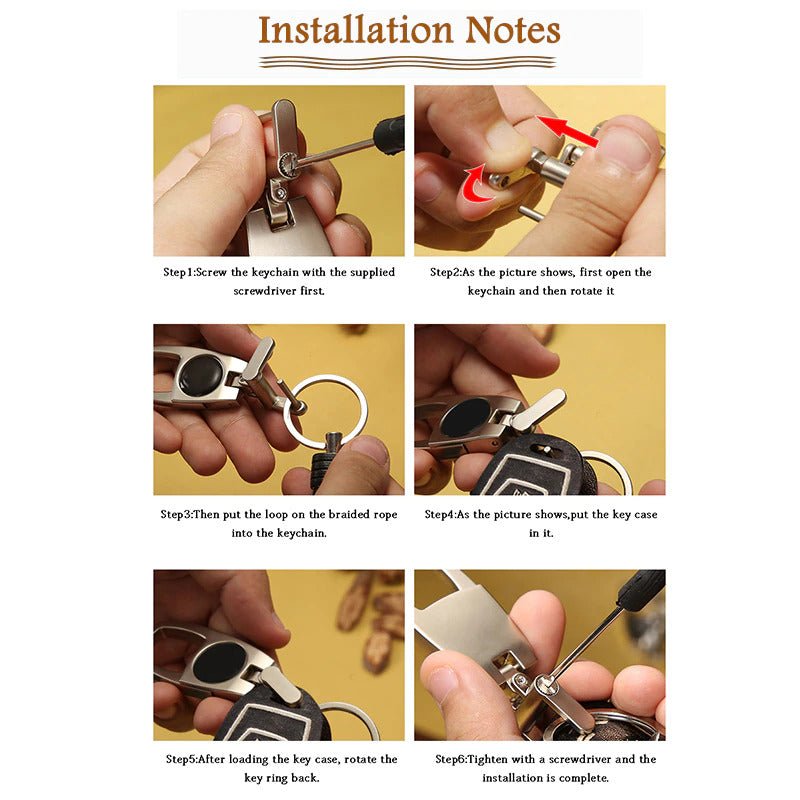 Installation Notes

Step1:Screw the keychain with the supplied screwdriver first.

Step2:As the picture shows, first open the keychain and then rotate it

Step3:Then put the loop on the braided rope into the keychain.

Step4:As the picture shows,put the key case in it.

Step5:After loading the key case, rotate the key ring back.

Step6:Tighten with a screwdriver and the installation is complete.